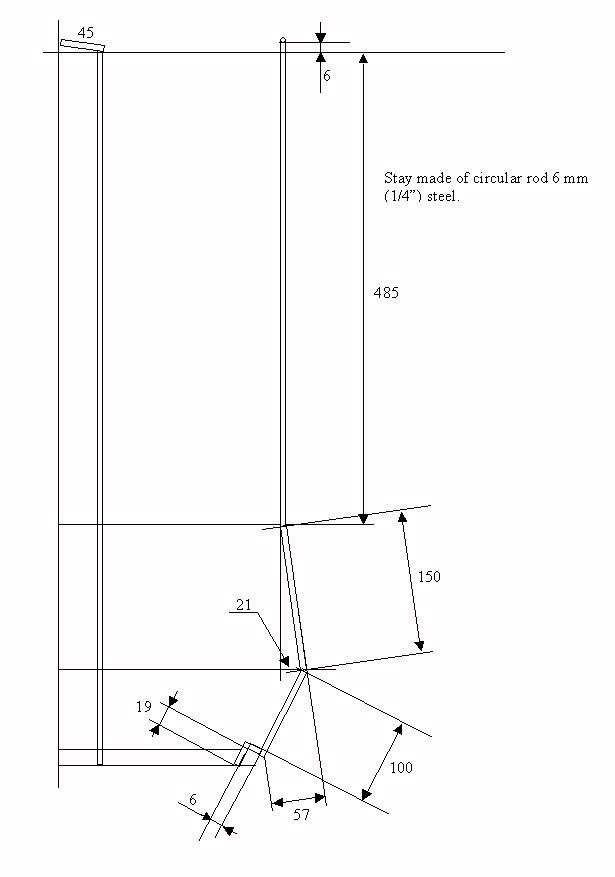 45

6

Stay made of circular rod 6 mm (1/4") steel.

485

150

21

19

100

6

57