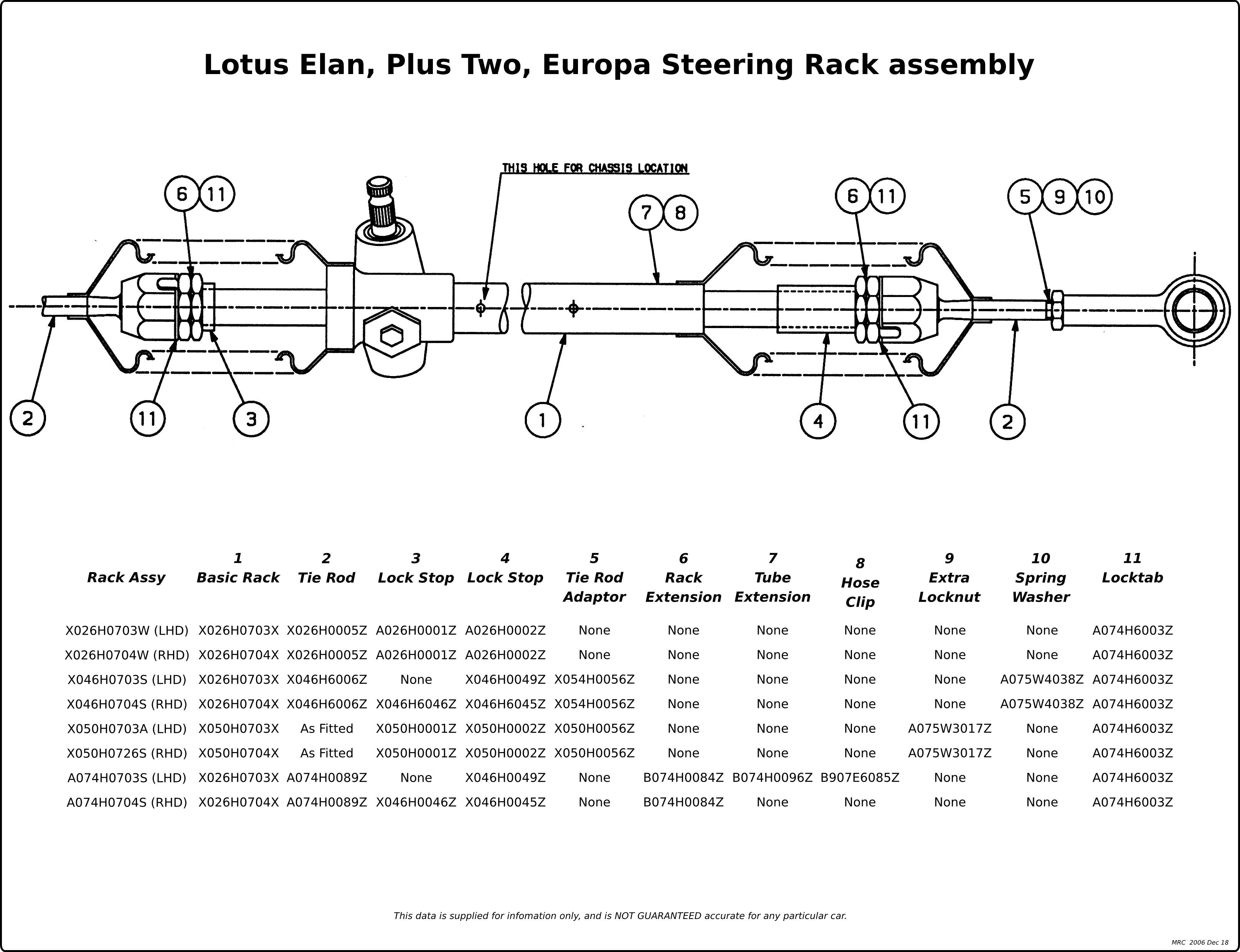 Lotus Elan, Plus Two, Europa Steering Rack assembly

THIS HOLE FOR CHASSIS LOCATION

6 11
7 8
6 11
5 9 10
2 11 3 1 4 11 2

| Rack Assy | 1 Basic Rack | 2 Tie Rod | 3 Lock Stop | 4 Lock Stop | 5 Tie Rod Adaptor | 6 Rack Extension | 7 Tube Extension | 8 Hose Clip | 9 Extra Locknut | 10 Spring Washer | 11 Locktab |
|---|---|---|---|---|---|---|---|---|---|---|---|
| X026H0703W (LHD) | X026H0703X | X026H0005Z | A026H0001Z | A026H0002Z | None | None | None | None | None | None | A074H6003Z |
| X026H0704W (RHD) | X026H0704X | X026H0005Z | A026H0001Z | A026H0002Z | None | None | None | None | None | None | A074H6003Z |
| X046H0703S (LHD) | X026H0703X | X046H6006Z | None | X046H0049Z | X054H0056Z | None | None | None | None | A075W4038Z | A074H6003Z |
| X046H0704S (RHD) | X026H0704X | X046H6006Z | X046H6046Z | X046H6045Z | X054H0056Z | None | None | None | None | A075W4038Z | A074H6003Z |
| X050H0703A (LHD) | X050H0703X | As Fitted | X050H0001Z | X050H0002Z | X050H0056Z | None | None | None | A075W3017Z | None | A074H6003Z |
| X050H0726S (RHD) | X050H0704X | As Fitted | X050H0001Z | X050H0002Z | X050H0056Z | None | None | None | A075W3017Z | None | A074H6003Z |
| A074H0703S (LHD) | X026H0703X | A074H0089Z | None | X046H0049Z | None | B074H0084Z | B074H0096Z | B907E6085Z | None | None | A074H6003Z |
| A074H0704S (RHD) | X026H0704X | A074H0089Z | X046H0046Z | X046H0045Z | None | B074H0084Z | None | None | None | None | A074H6003Z |

This data is supplied for infomation only, and is NOT GUARANTEED accurate for any particular car.

MRC 2006 Dec 18