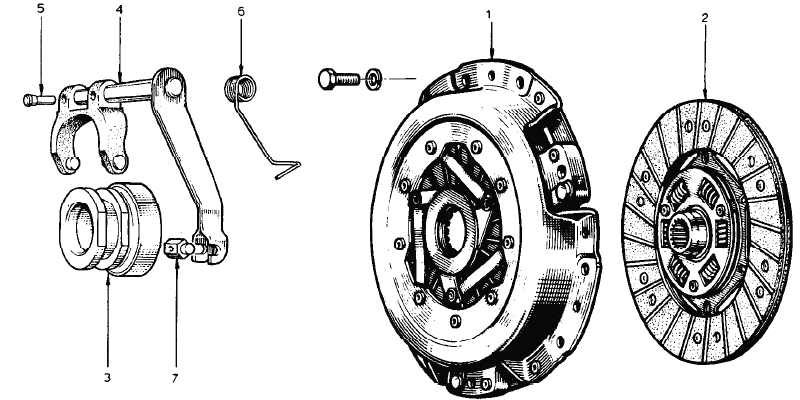 5
4
6
1
2
3
7