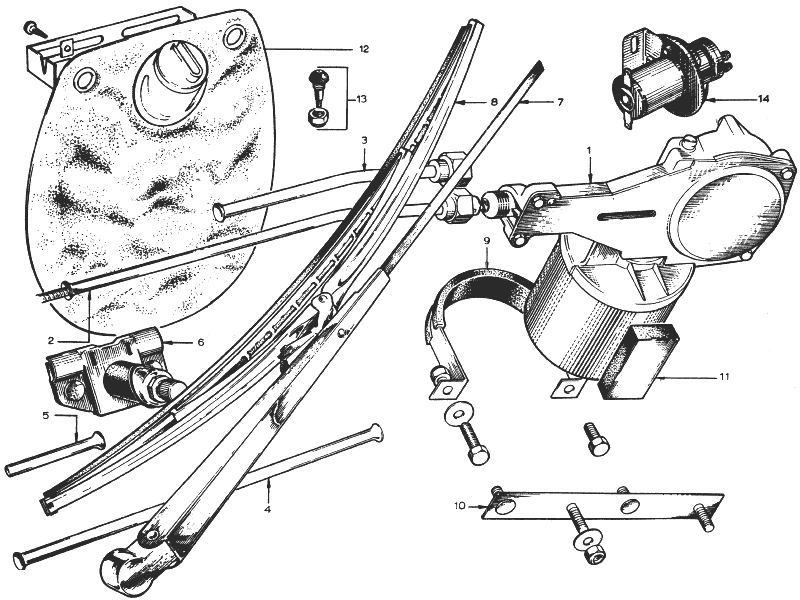 12
13
8
7
14
3
1
9
2
6
11
5
4
10